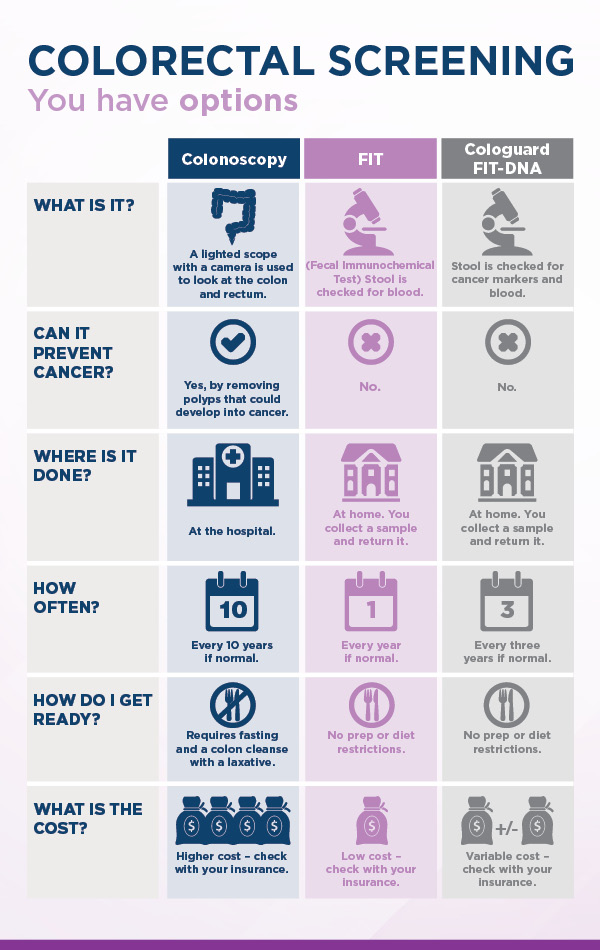 COLORECTAL SCREENING
You have options

| | Colonoscopy | FIT | Cologuard FIT-DNA |
|---|---|---|---|
| WHAT IS IT? | A lighted scope with a camera is used to look at the colon and rectum. | (Fecal Immunochemical Test) Stool is checked for blood. | Stool is checked for cancer markers and blood. |
| CAN IT PREVENT CANCER? | Yes, by removing polyps that could develop into cancer. | No. | No. |
| WHERE IS IT DONE? | At the hospital. | At home. You collect a sample and return it. | At home. You collect a sample and return it. |
| HOW OFTEN? | 10 Every 10 years if normal. | 1 Every year if normal. | 3 Every three years if normal. |
| HOW DO I GET READY? | Requires fasting and a colon cleanse with a laxative. | No prep or diet restrictions. | No prep or diet restrictions. |
| WHAT IS THE COST? | $ $ $ $ Higher cost – check with your insurance. | $ Low cost – check with your insurance. | $ +/- $ Variable cost – check with your insurance. |